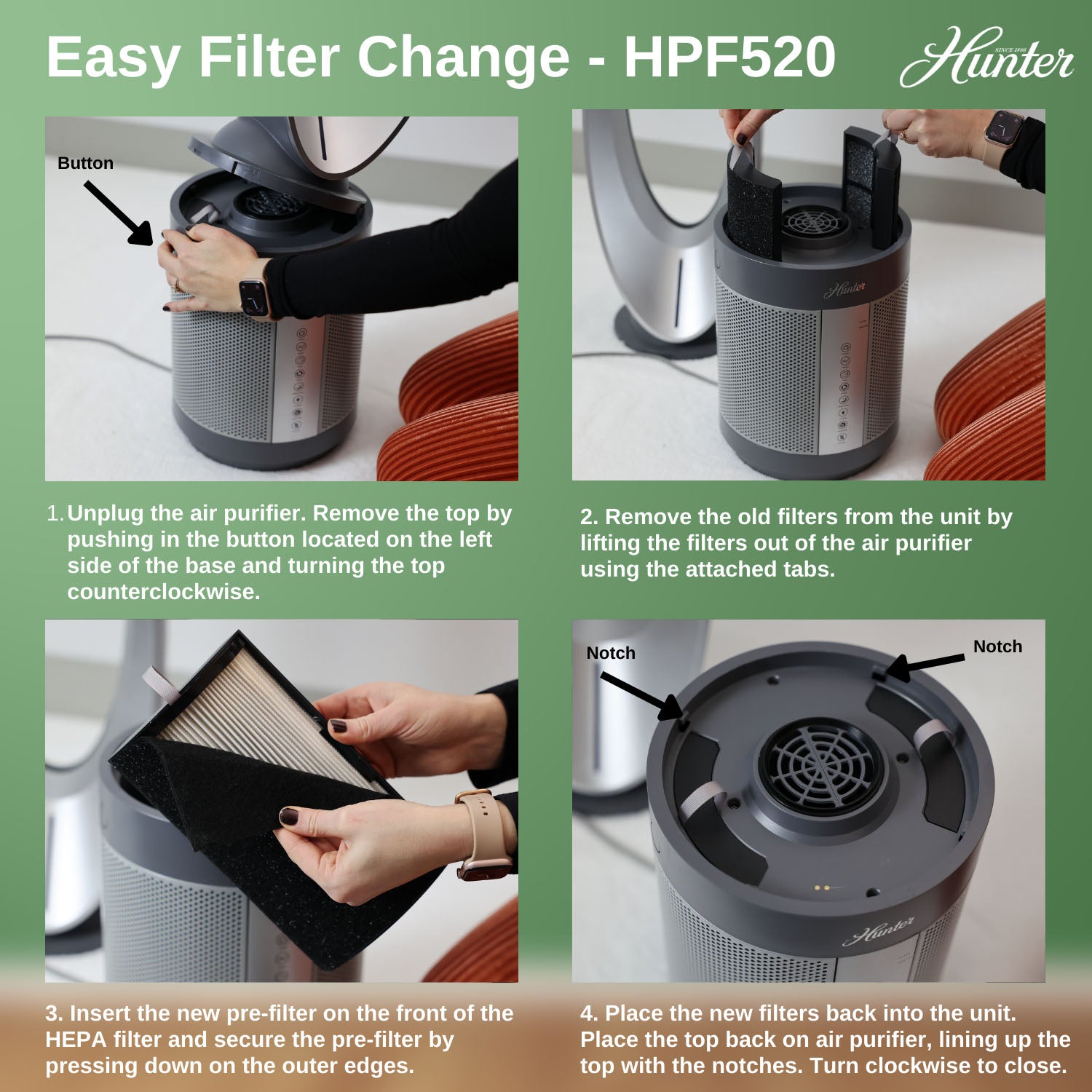 Easy Filter Change - HPF520

SINCE 1886 Hunter

Button

Hunter

1. Unplug the air purifier. Remove the top by pushing in the button located on the left side of the base and turning the top counterclockwise.

2. Remove the old filters from the unit by lifting the filters out of the air purifier using the attached tabs.

Notch

Notch

Hunter

3. Insert the new pre-filter on the front of the HEPA filter and secure the pre-filter by pressing down on the outer edges.

4. Place the new filters back into the unit. Place the top back on air purifier, lining up the top with the notches. Turn clockwise to close.