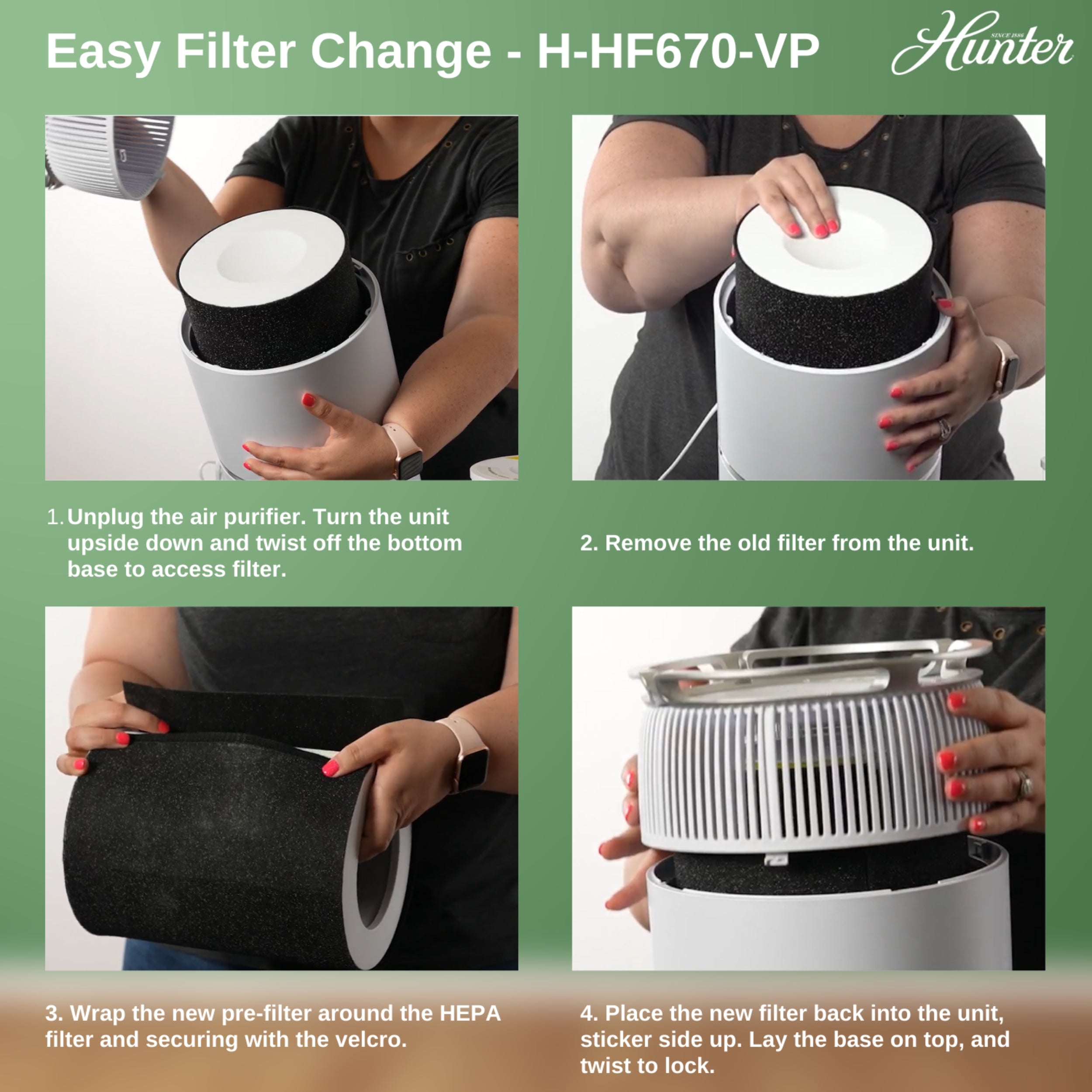 Easy Filter Change - H-HF670-VP

SINCE 1886 Hunter

1. Unplug the air purifier. Turn the unit upside down and twist off the bottom base to access filter.

2. Remove the old filter from the unit.

3. Wrap the new pre-filter around the HEPA filter and securing with the velcro.

4. Place the new filter back into the unit, sticker side up. Lay the base on top, and twist to lock.