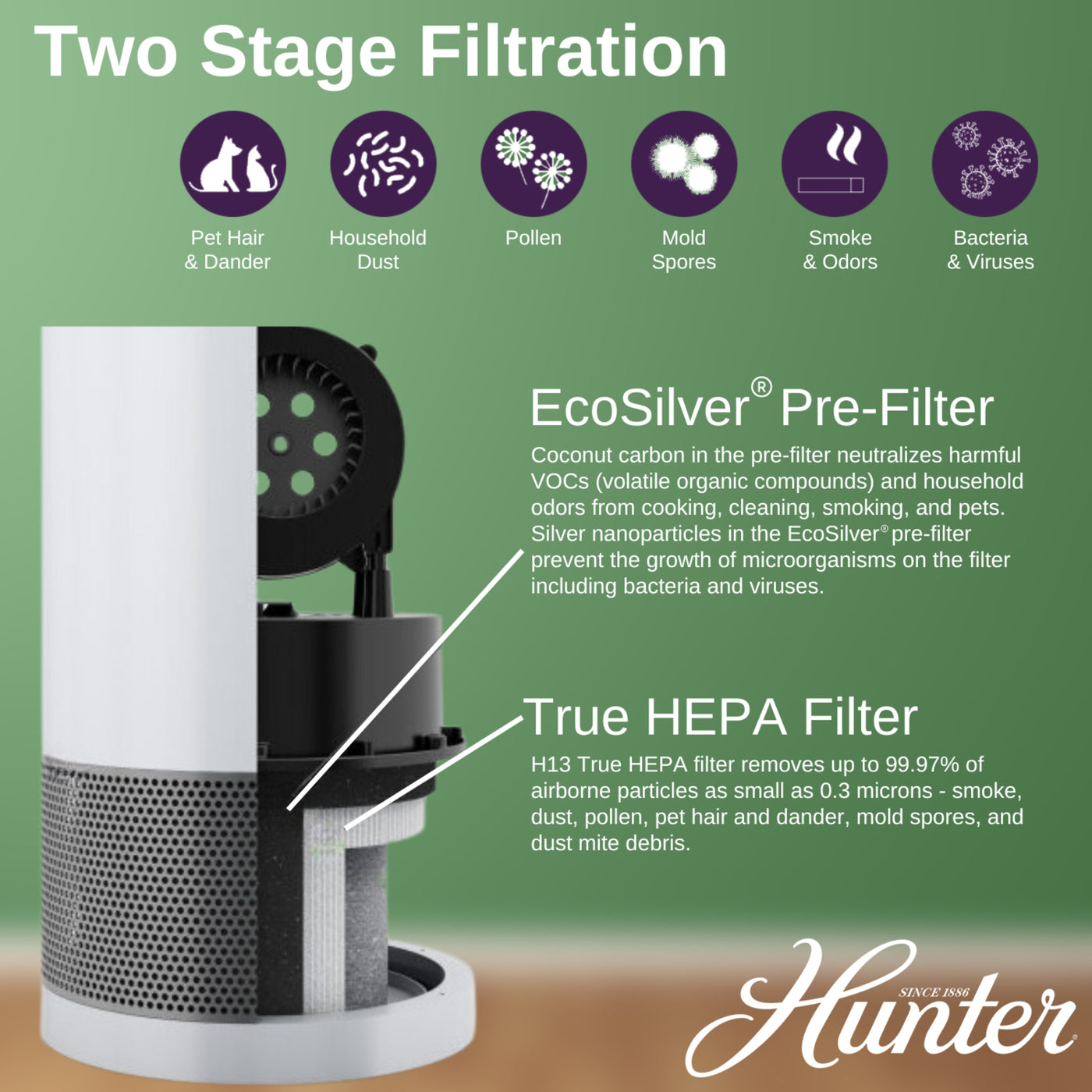 Two Stage Filtration

Pet Hair & Dander

Household Dust

Pollen

Mold Spores

Smoke & Odors

Bacteria & Viruses

EcoSilver® Pre-Filter

Coconut carbon in the pre-filter neutralizes harmful VOCs (volatile organic compounds) and household odors from cooking, cleaning, smoking, and pets. Silver nanoparticles in the EcoSilver® pre-filter prevent the growth of microorganisms on the filter including bacteria and viruses.

True HEPA Filter

H13 True HEPA filter removes up to 99.97% of airborne particles as small as 0.3 microns - smoke, dust, pollen, pet hair and dander, mold spores, and dust mite debris.

SINCE 1886

Hunter