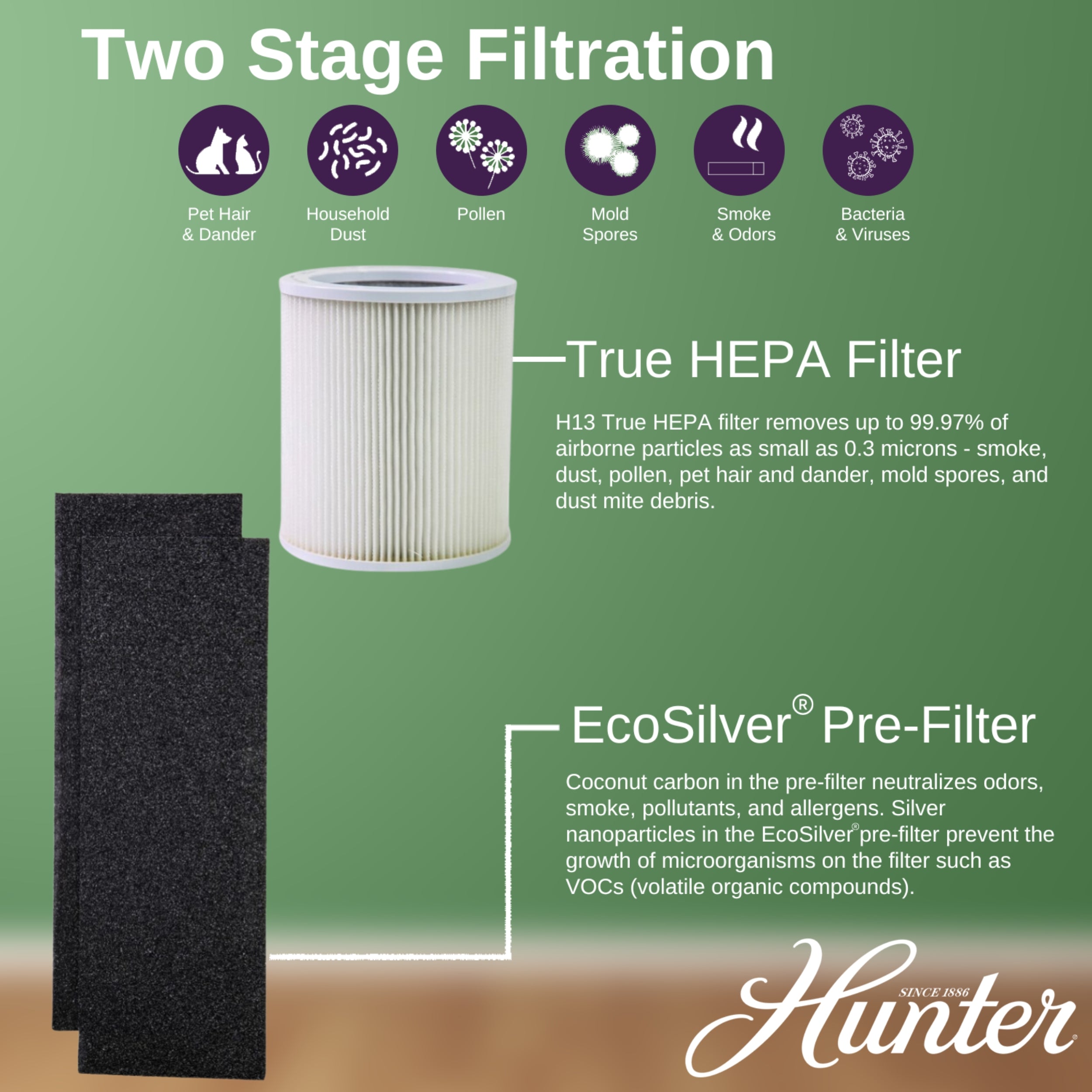 Two Stage Filtration

Pet Hair & Dander

Household Dust

Pollen

Mold Spores

Smoke & Odors

Bacteria & Viruses

True HEPA Filter

H13 True HEPA filter removes up to 99.97% of airborne particles as small as 0.3 microns - smoke, dust, pollen, pet hair and dander, mold spores, and dust mite debris.

EcoSilver® Pre-Filter

Coconut carbon in the pre-filter neutralizes odors, smoke, pollutants, and allergens. Silver nanoparticles in the EcoSilver® pre-filter prevent the growth of microorganisms on the filter such as VOCs (volatile organic compounds).

SINCE 1886
Hunter®