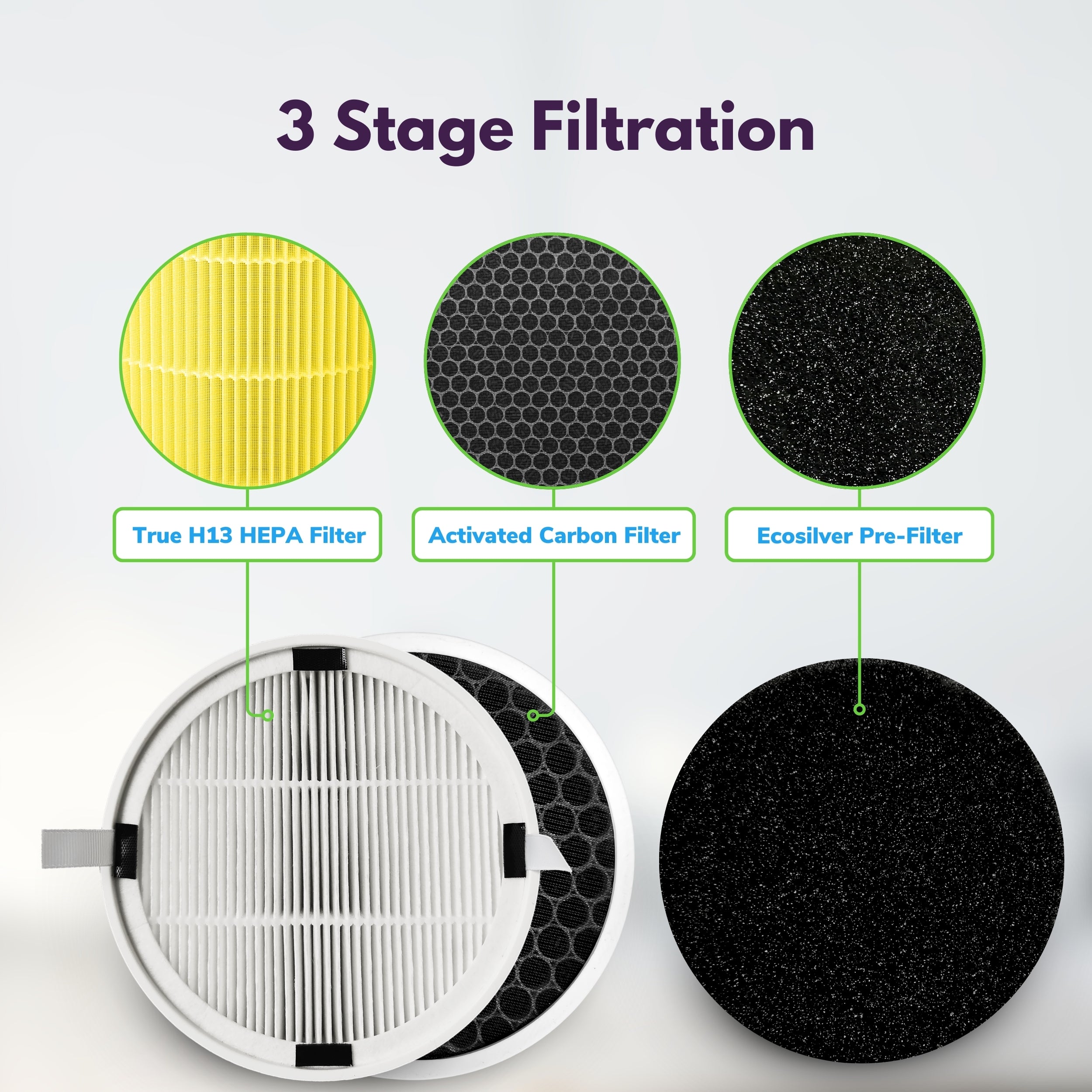 3 Stage Filtration

True H13 HEPA Filter

Activated Carbon Filter

Ecosilver Pre-Filter